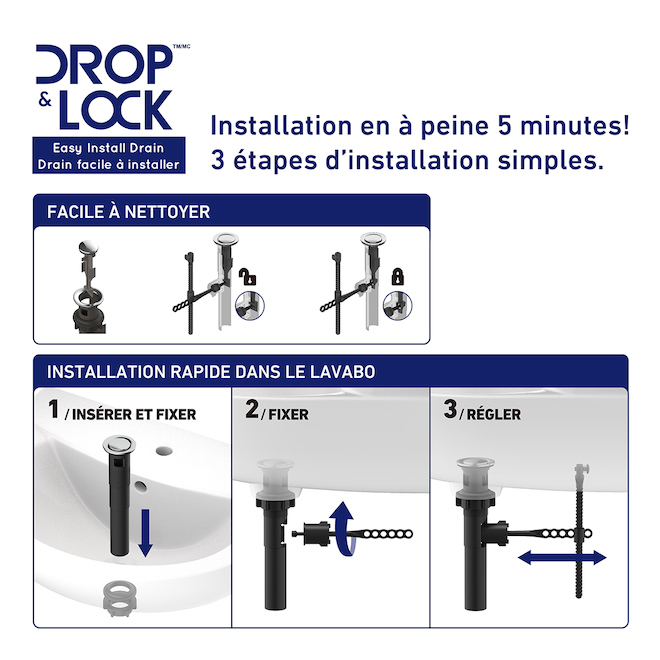 DROP & LOCK TM/MC

Easy Install Drain
Drain facile à installer

Installation en à peine 5 minutes!
3 étapes d'installation simples.

FACILE À NETTOYER

INSTALLATION RAPIDE DANS LE LAVABO

1 / INSÉRER ET FIXER

2 / FIXER

3 / RÉGLER